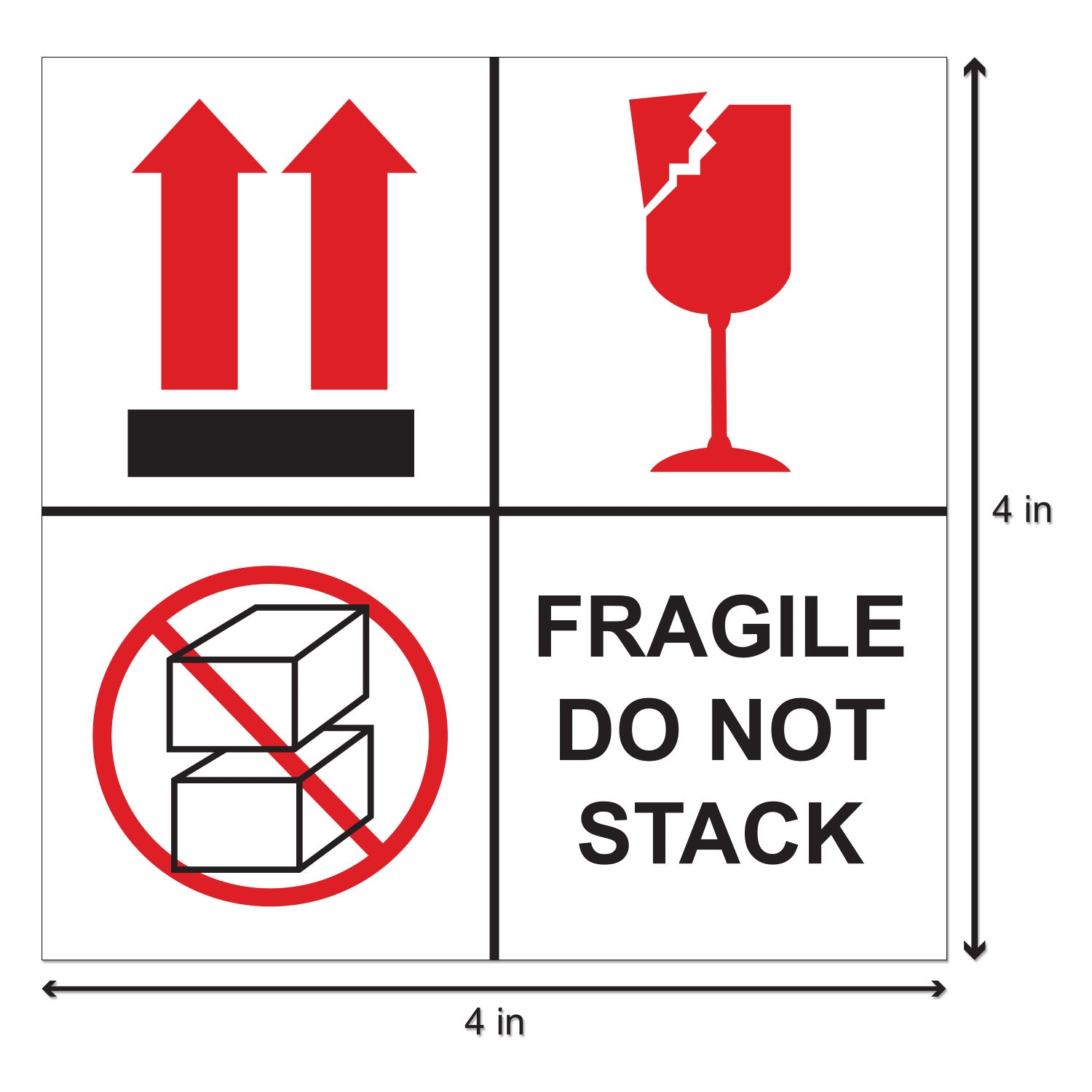 FRAGILE
DO NOT
STACK

4 in

4 in